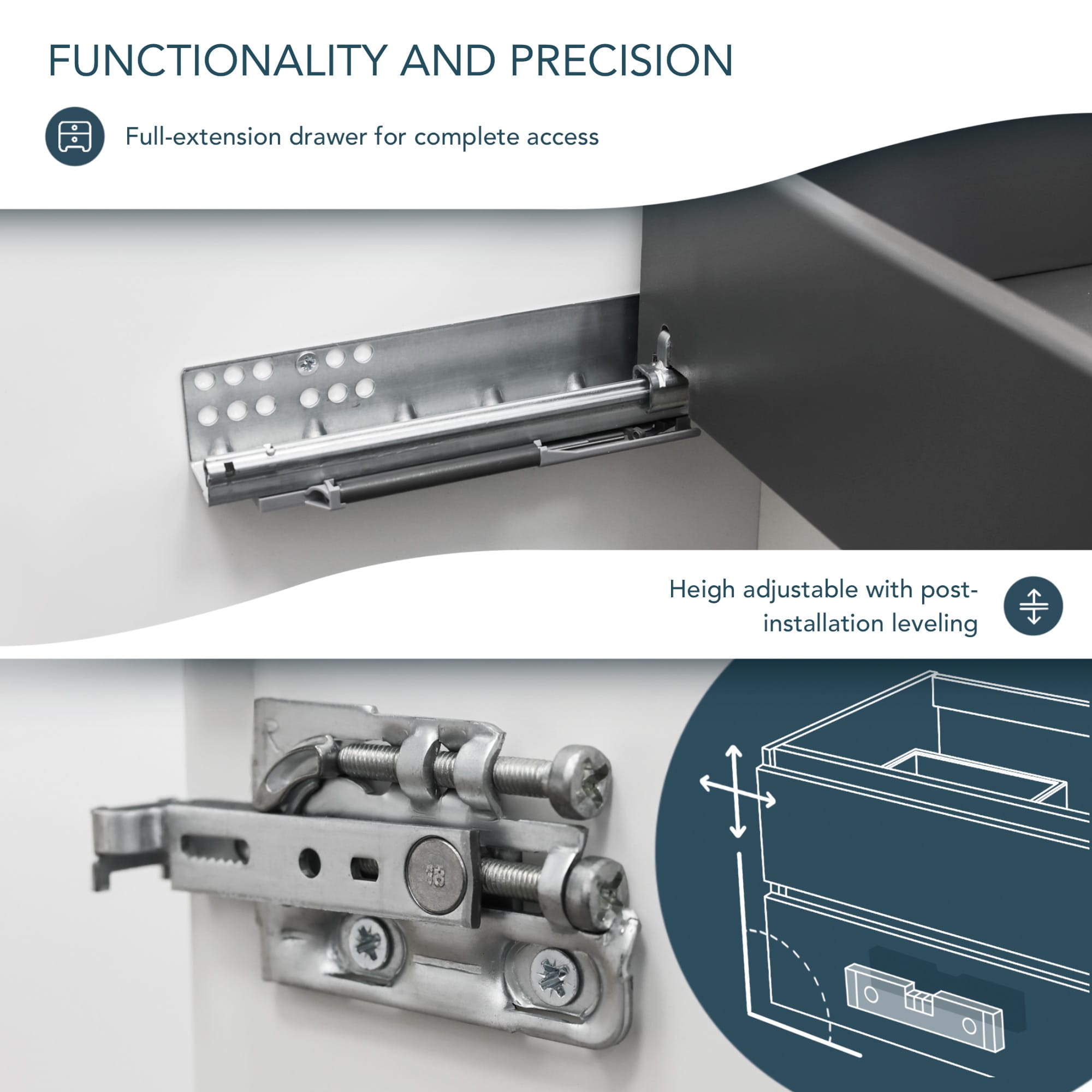 FUNCTIONALITY AND PRECISION

Full-extension drawer for complete access

Heigh adjustable with post-installation leveling